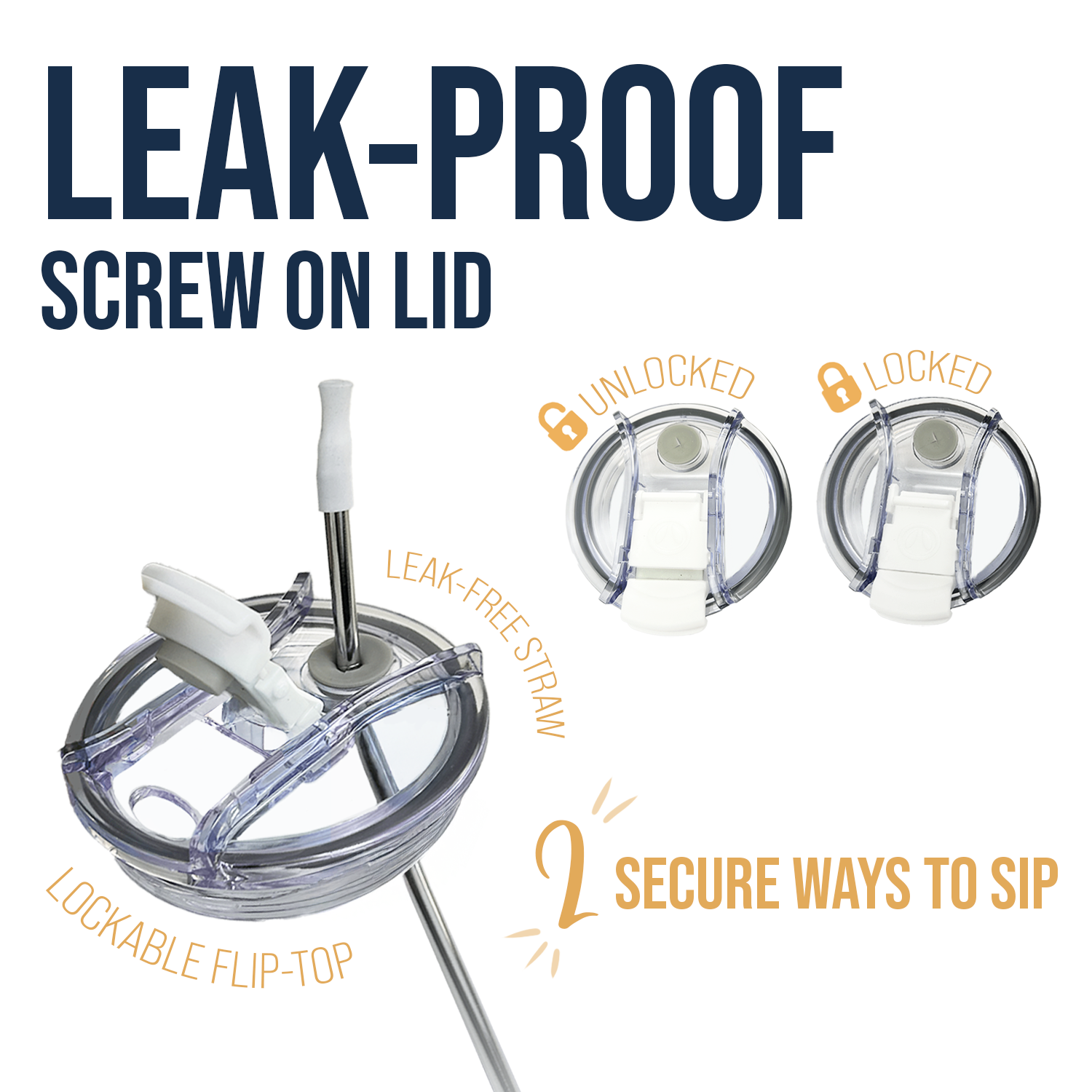 LEAK-PROOF
SCREW ON LID

UNLOCKED

LOCKED

LEAK-FREE STRAW

LOCKABLE FLIP-TOP

2 SECURE WAYS TO SIP